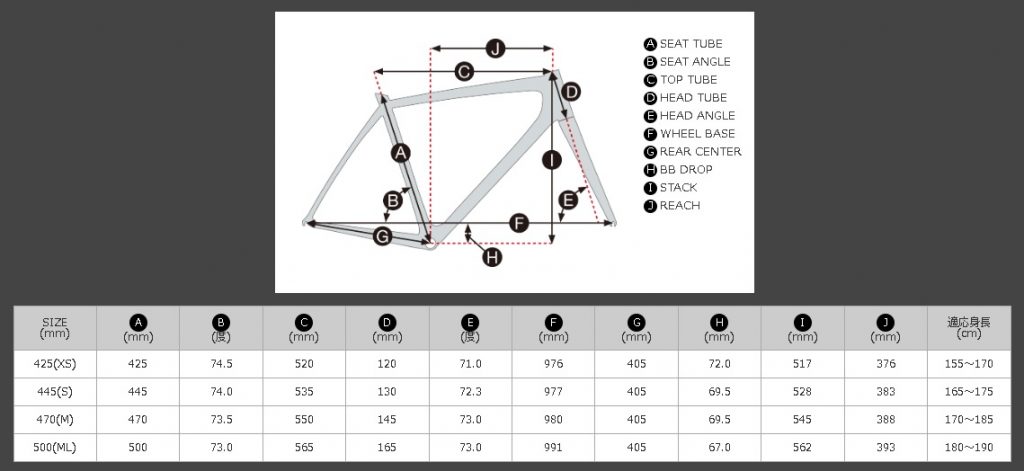 J
C
D
A
I
B
E
F
G
H

A SEAT TUBE
B SEAT ANGLE
C TOP TUBE
D HEAD TUBE
E HEAD ANGLE
F WHEEL BASE
G REAR CENTER
H BB DROP
I STACK
J REACH

| SIZE (mm) | A (mm) | B (度) | C (mm) | D (mm) | E (度) | F (mm) | G (mm) | H (mm) | I (mm) | J (mm) | 適応身長 (cm) |
|---|---|---|---|---|---|---|---|---|---|---|---|
| 425(XS) | 425 | 74.5 | 520 | 120 | 71.0 | 976 | 405 | 72.0 | 517 | 376 | 155～170 |
| 445(S) | 445 | 74.0 | 535 | 130 | 72.3 | 977 | 405 | 69.5 | 528 | 383 | 165～175 |
| 470(M) | 470 | 73.5 | 550 | 145 | 73.0 | 980 | 405 | 69.5 | 545 | 388 | 170～185 |
| 500(ML) | 500 | 73.0 | 565 | 165 | 73.0 | 991 | 405 | 67.0 | 562 | 393 | 180～190 |