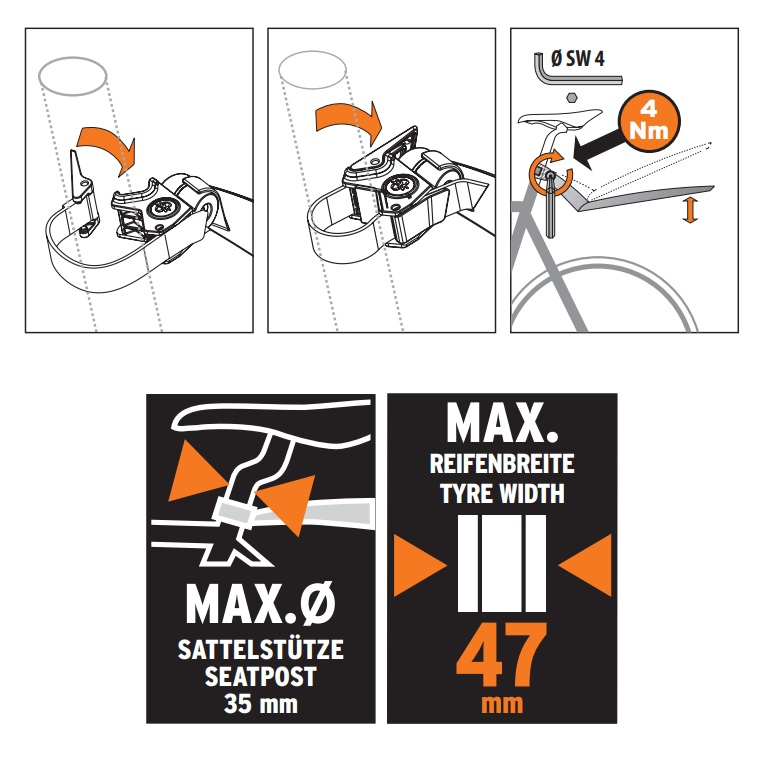 Ø SW 4

4 Nm

MAX.Ø
SATTELSTÜTZE
SEATPOST
35 mm

MAX.
REIFENBREITE
TYRE WIDTH
47
mm